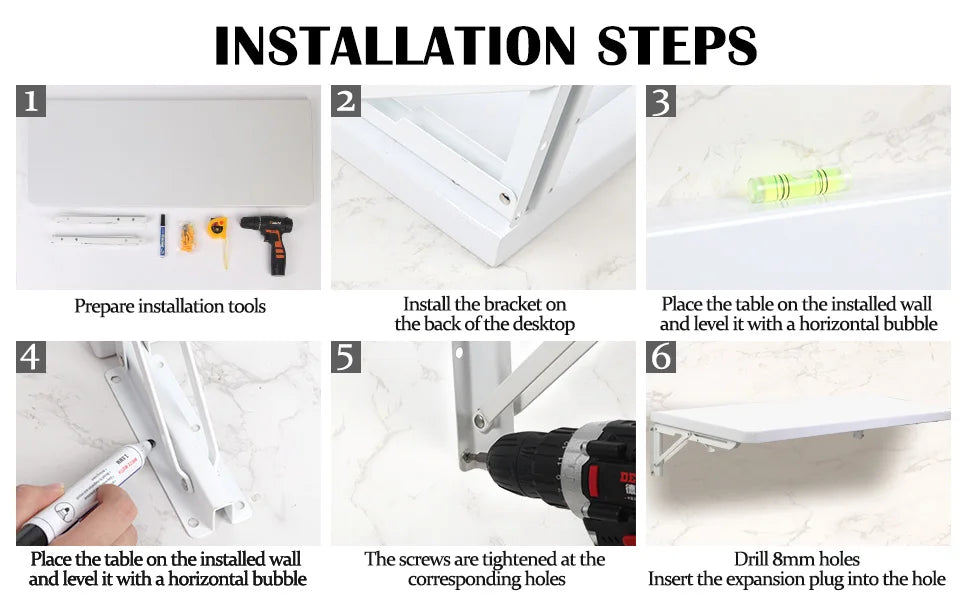 INSTALLATION STEPS

1

Prepare installation tools

2

Install the bracket on the back of the desktop

3

Place the table on the installed wall and level it with a horizontal bubble

4

Place the table on the installed wall and level it with a horizontal bubble

5

The screws are tightened at the corresponding holes

6

Drill 8mm holes
Insert the expansion plug into the hole